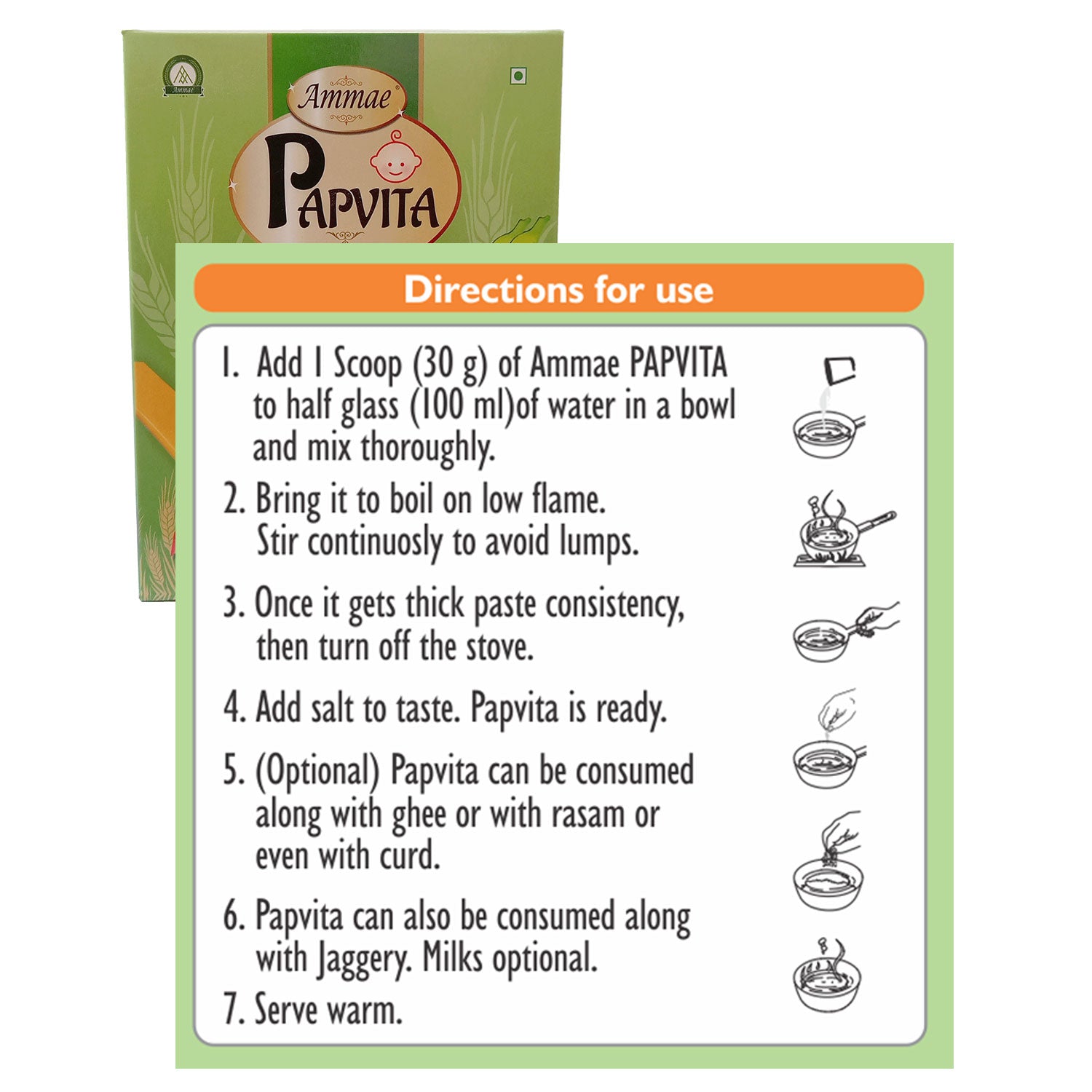 Ammae

Ammae
PAPVITA

Directions for use

1. Add 1 Scoop (30 g) of Ammae PAPVITA to half glass (100 ml)of water in a bowl and mix thoroughly.

2. Bring it to boil on low flame. Stir continuosly to avoid lumps.

3. Once it gets thick paste consistency, then turn off the stove.

4. Add salt to taste. Papvita is ready.

5. (Optional) Papvita can be consumed along with ghee or with rasam or even with curd.

6. Papvita can also be consumed along with Jaggery. Milks optional.

7. Serve warm.