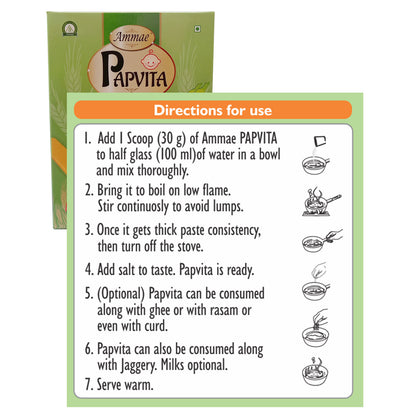 Ammae
PAPVITA

Directions for use

1. Add 1 Scoop (30 g) of Ammae PAPVITA to half glass (100 ml)of water in a bowl and mix thoroughly.
2. Bring it to boil on low flame. Stir continuosly to avoid lumps.
3. Once it gets thick paste consistency, then turn off the stove.
4. Add salt to taste. Papvita is ready.
5. (Optional) Papvita can be consumed along with ghee or with rasam or even with curd.
6. Papvita can also be consumed along with Jaggery. Milks optional.
7. Serve warm.